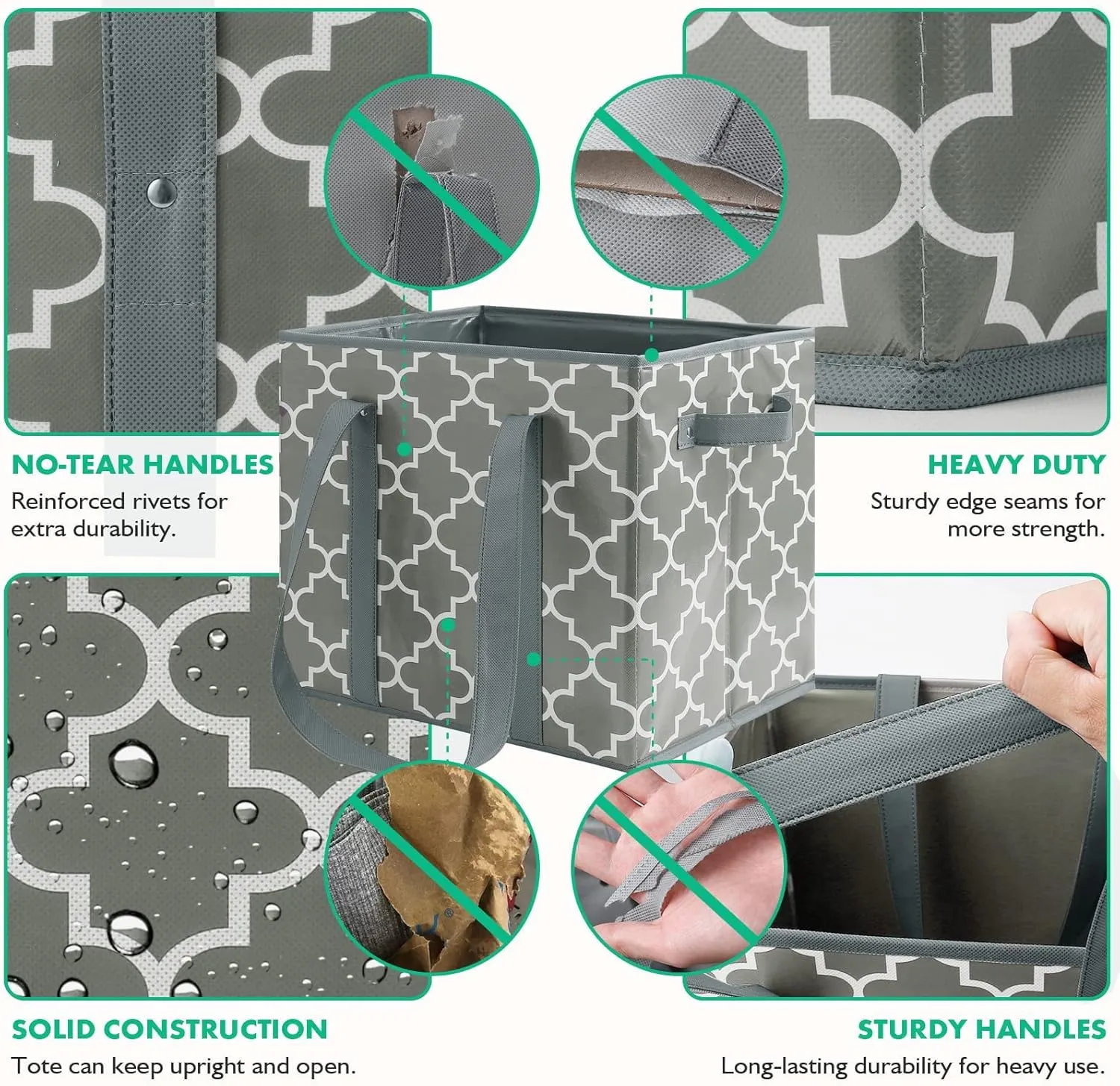 NO-TEAR HANDLES
Reinforced rivets for extra durability.

HEAVY DUTY
Sturdy edge seams for more strength.

SOLID CONSTRUCTION
Tote can keep upright and open.

STURDY HANDLES
Long-lasting durability for heavy use.