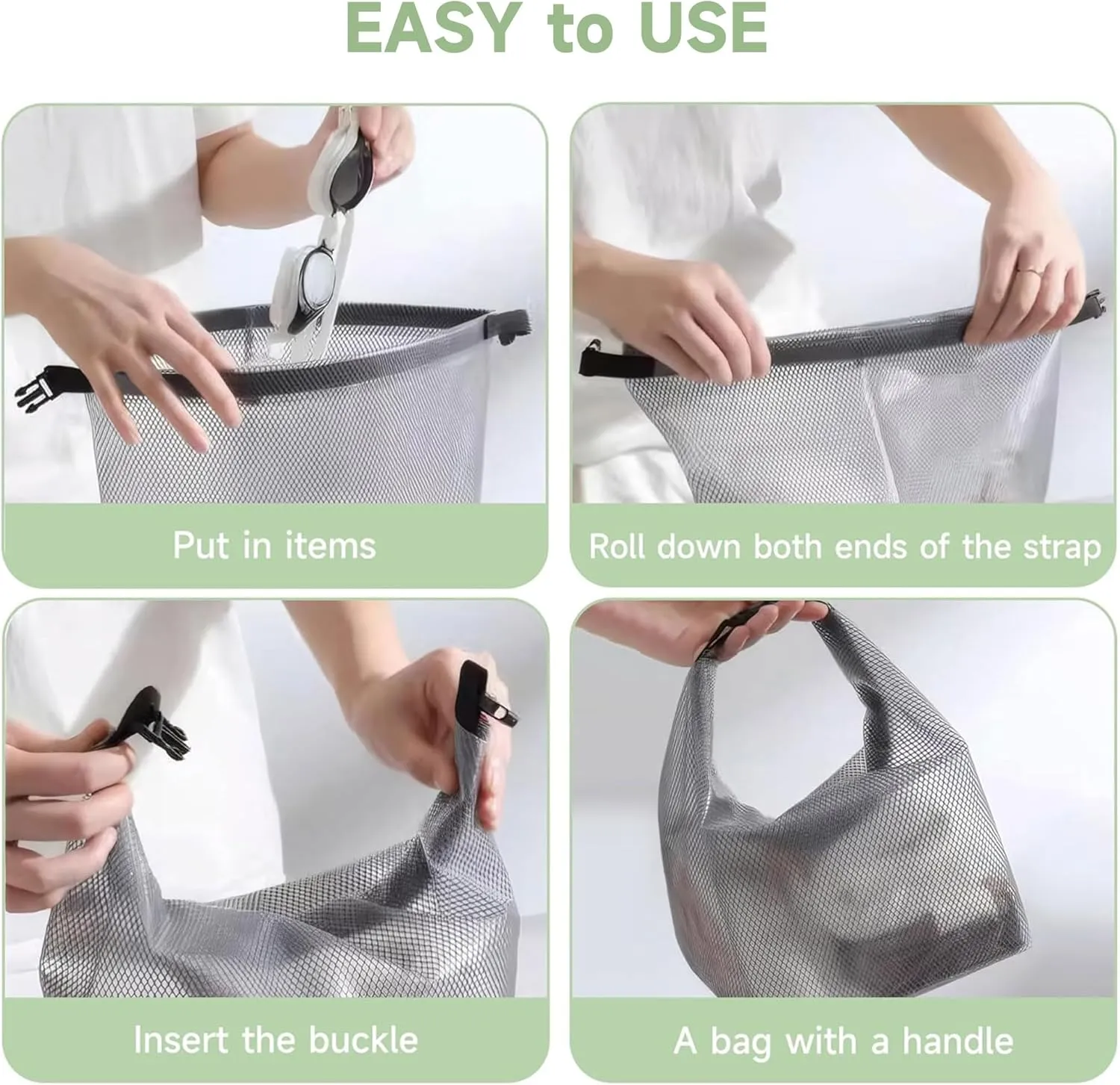 EASY to USE

Put in items

Roll down both ends of the strap

Insert the buckle

A bag with a handle